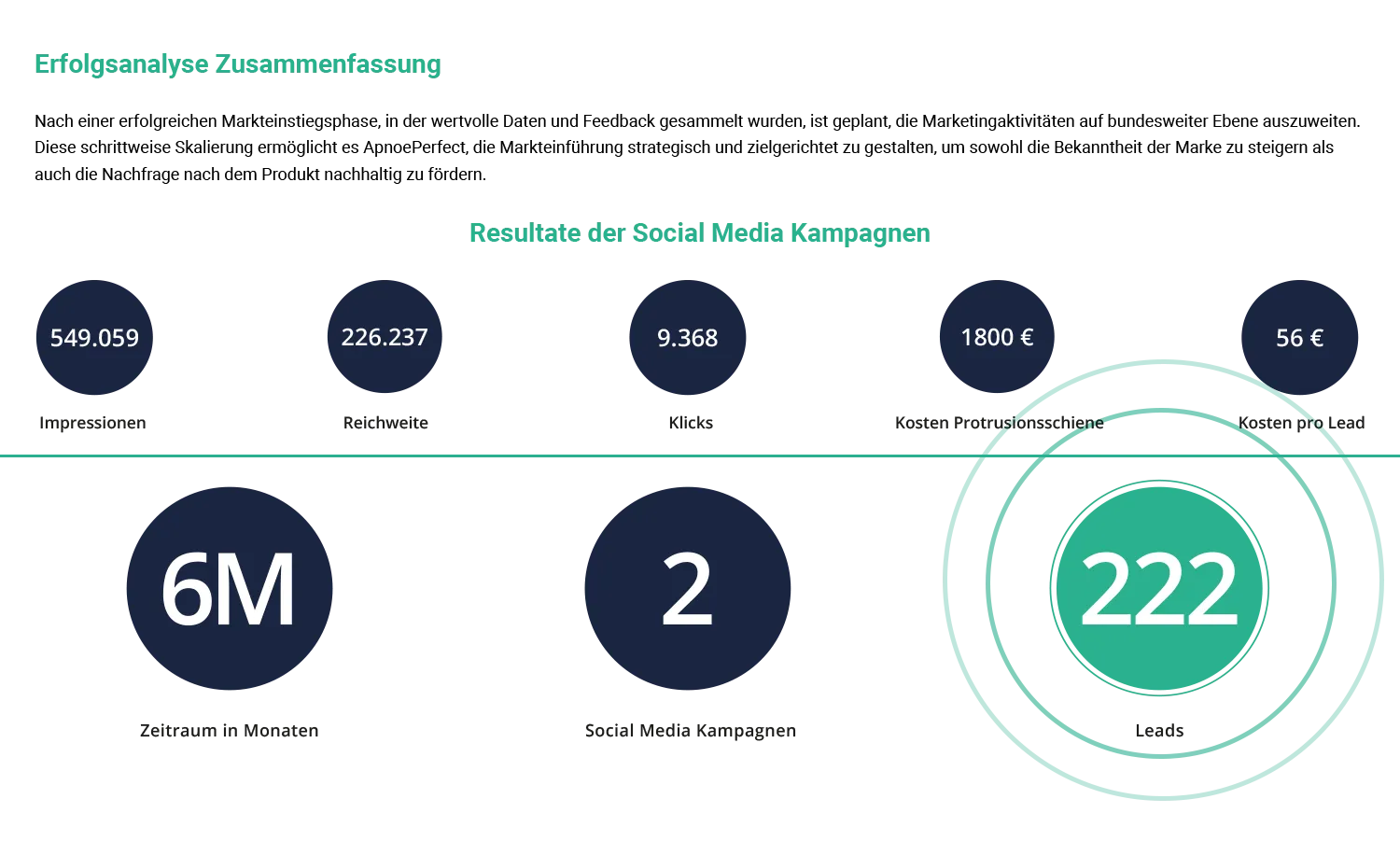 Erfolgsanalyse Zusammenfassung

Nach einer erfolgreichen Markteinstiegsphase, in der wertvolle Daten und Feedback gesammelt wurden, ist geplant, die Marketingaktivitäten auf bundesweiter Ebene auszuweiten. Diese schrittweise Skalierung ermöglicht es ApnoePerfect, die Markteinführung strategisch und zielgerichtet zu gestalten, um sowohl die Bekanntheit der Marke zu steigern als auch die Nachfrage nach dem Produkt nachhaltig zu fördern.

Resultate der Social Media Kampagnen

549.059
Impressionen

226.237
Reichweite

9.368
Klicks

1800 €
Kosten Protrusionsschiene

56 €
Kosten pro Lead

6M
Zeitraum in Monaten

2
Social Media Kampagnen

222
Leads